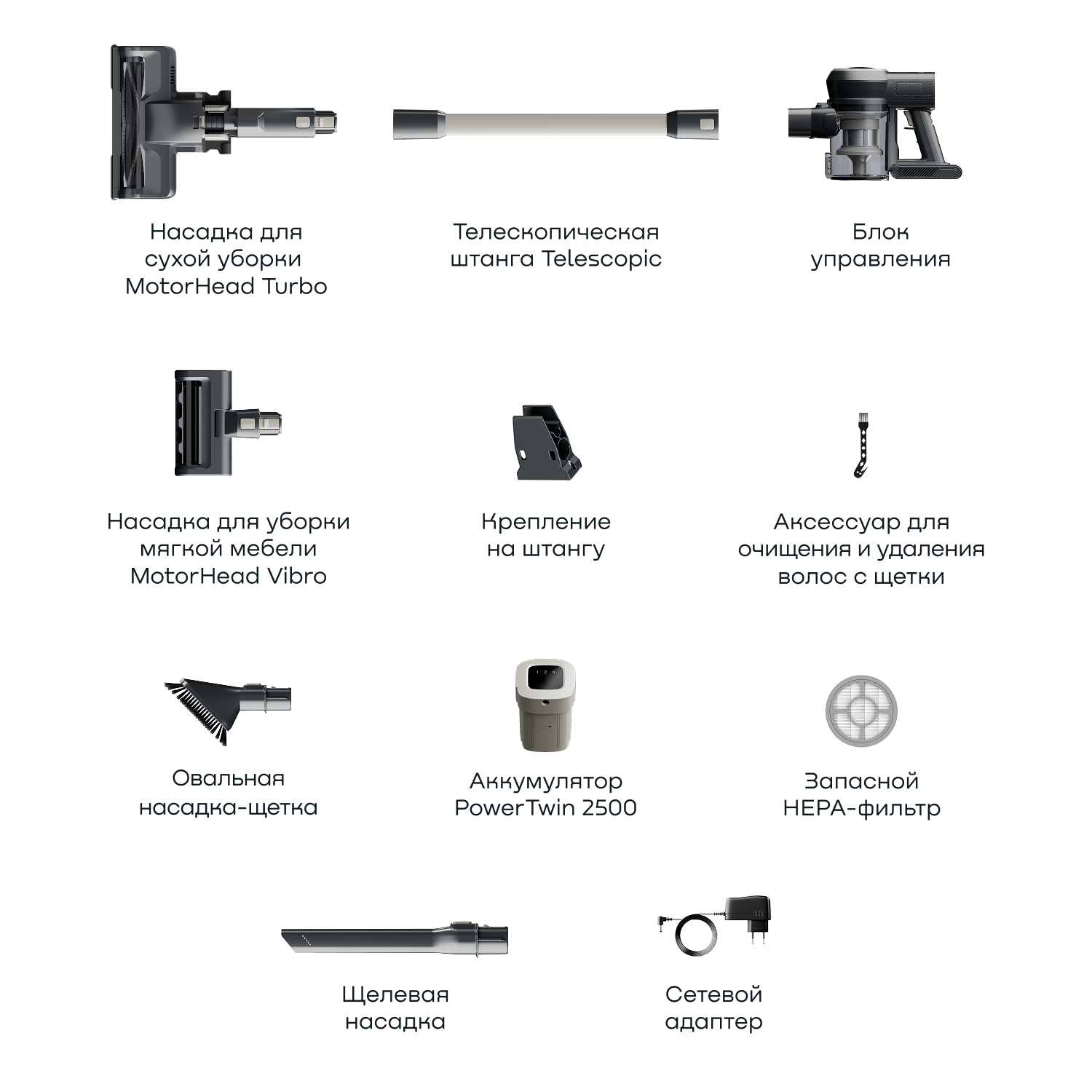 Насадка для сухой уборки MotorHead Turbo

Телескопическая штанга Telescopic

Блок управления

Насадка для уборки мягкой мебели MotorHead Vibro

Крепление на штангу

Аксессуар для очищения и удаления волос с щетки

Овальная насадка-щетка

Аккумулятор PowerTwin 2500

Запасной HEPA-фильтр

Щелевая насадка

Сетевой адаптер