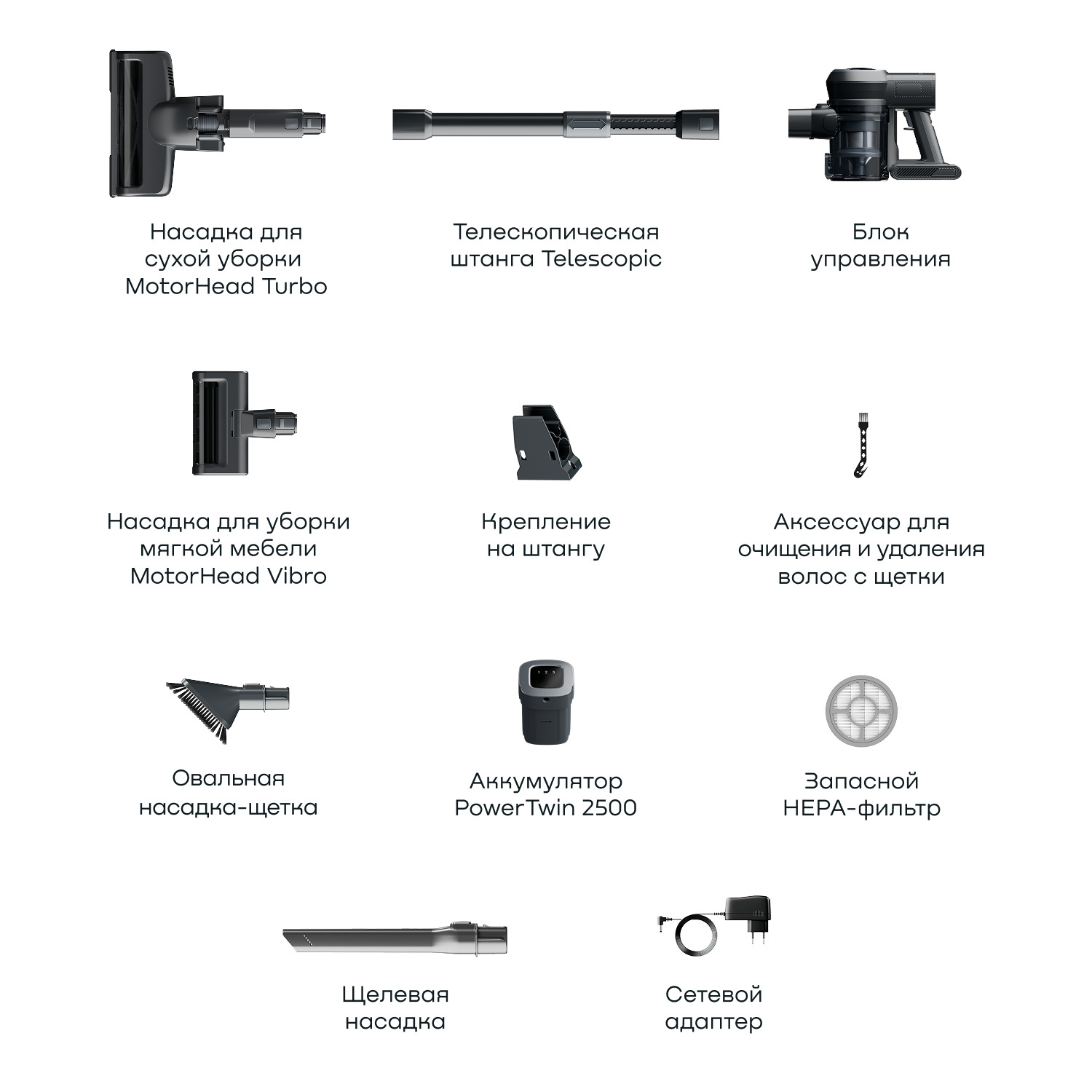 Насадка для сухой уборки MotorHead Turbo

Телескопическая штанга Telescopic

Блок управления

Насадка для уборки мягкой мебели MotorHead Vibro

Крепление на штангу

Аксессуар для очищения и удаления волос с щетки

Овальная насадка-щетка

Аккумулятор PowerTwin 2500

Запасной HEPA-фильтр

Щелевая насадка

Сетевой адаптер